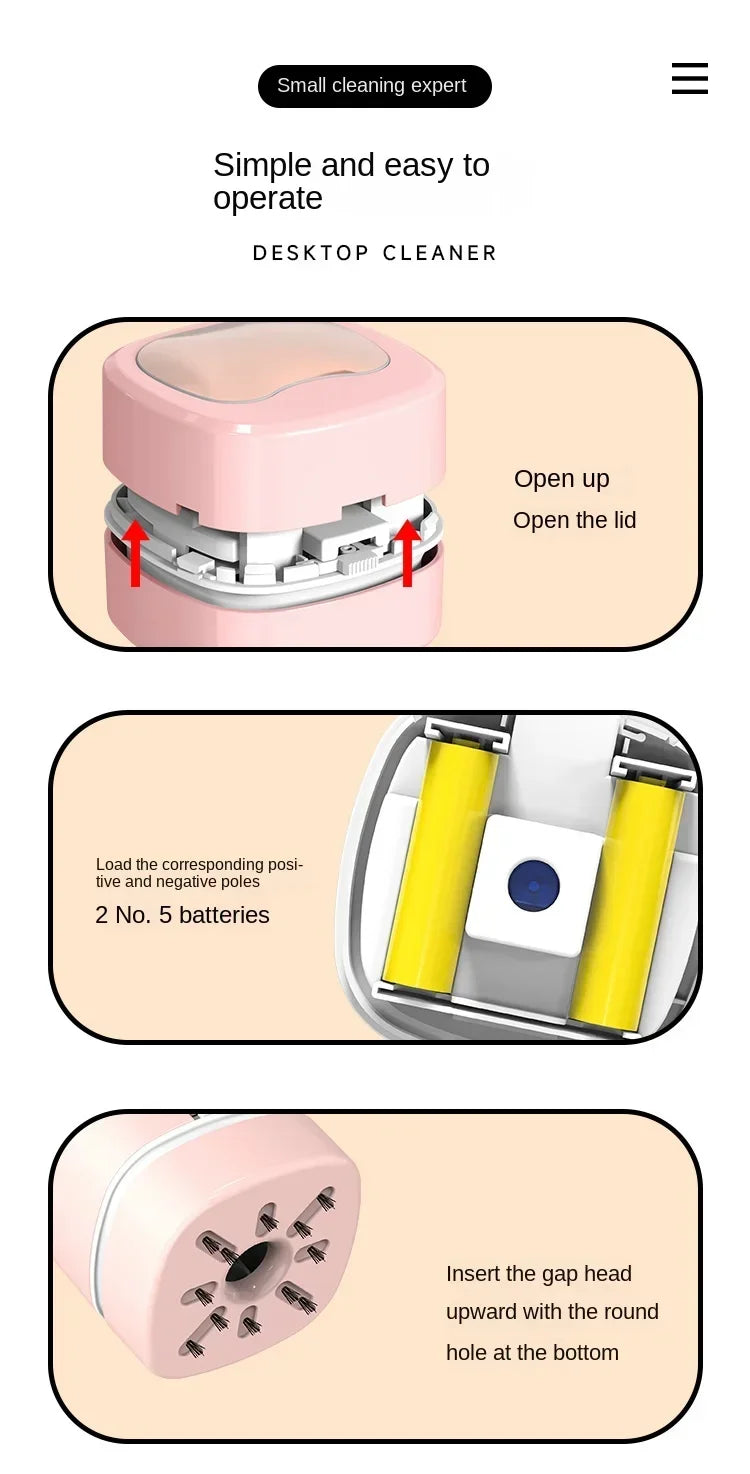 Small cleaning expert

Simple and easy to operate

DESKTOP CLEANER

Open up
Open the lid

Load the corresponding positive and negative poles
2 No. 5 batteries

Insert the gap head upward with the round hole at the bottom