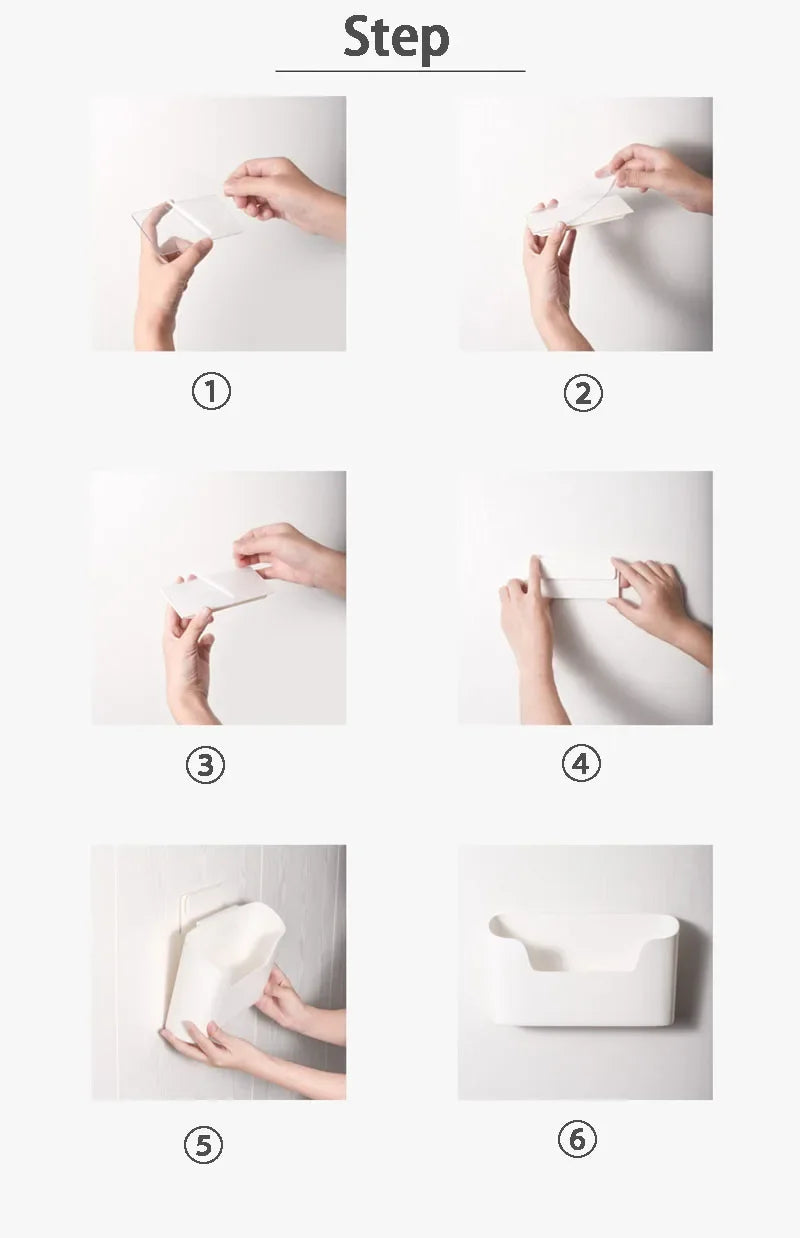 Step

①

②

③

④

⑤

⑥